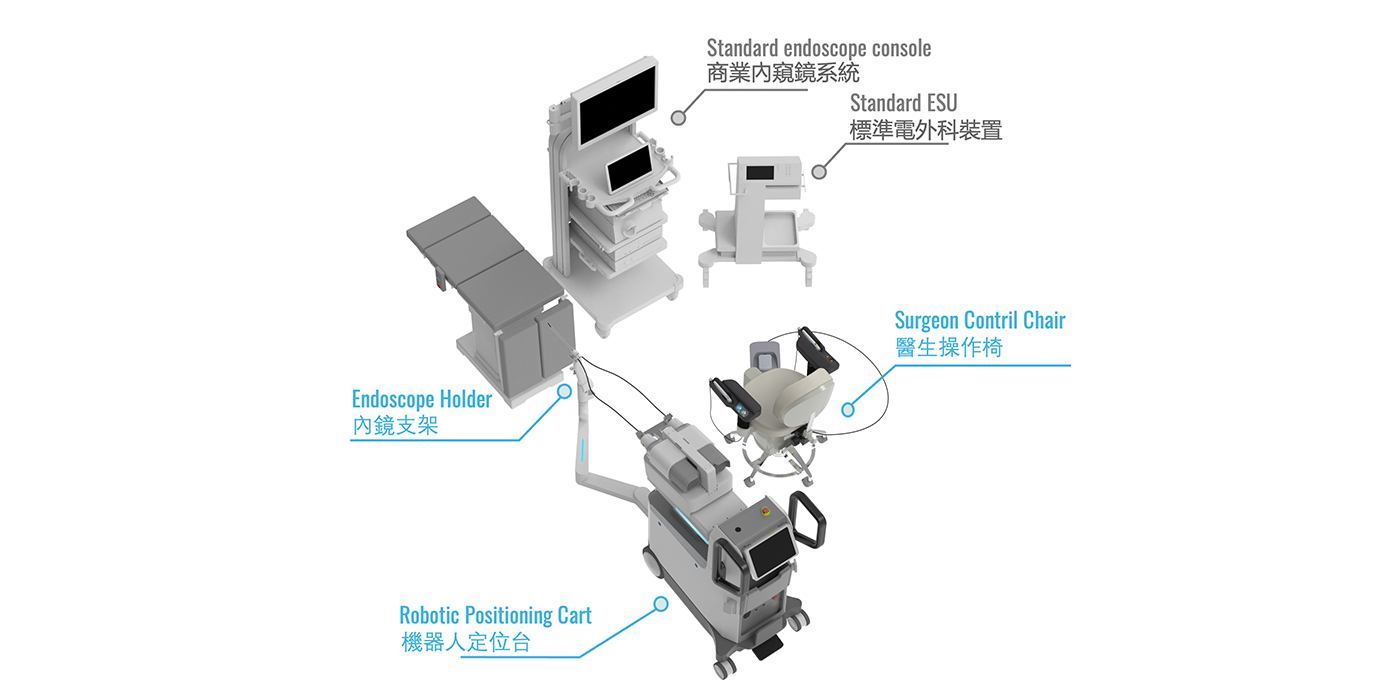 Standard endoscope console
商業內窺鏡系統

Standard ESU
標準電外科裝置

Surgeon Contril Chair
醫生操作椅

Endoscope Holder
內鏡支架

Robotic Positioning Cart
機器人定位台